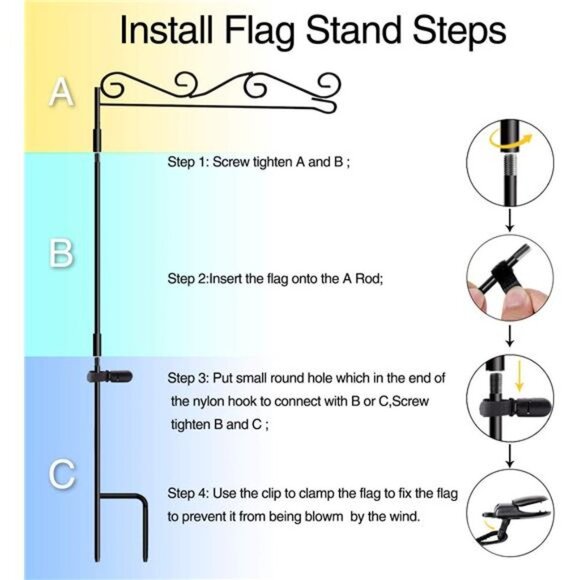 Install Flag Stand Steps

A

Step 1: Screw tighten A and B ;

B

Step 2:Insert the flag onto the A Rod;

Step 3: Put small round hole which in the end of the nylon hook to connect with B or C,Screw tighten B and C ;

C

Step 4: Use the clip to clamp the flag to fix the flag to prevent it from being blowm by the wind.